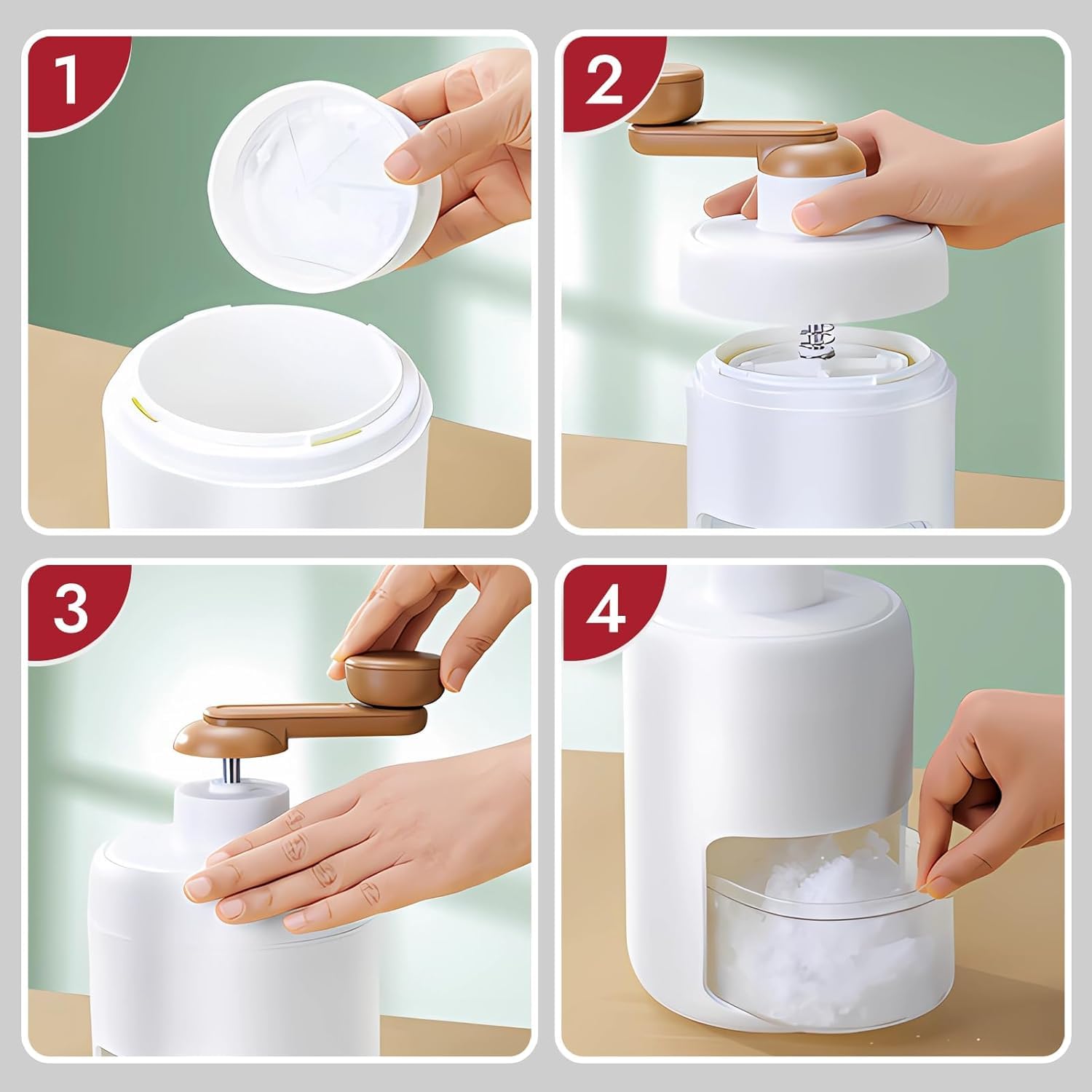 1

2

3

4