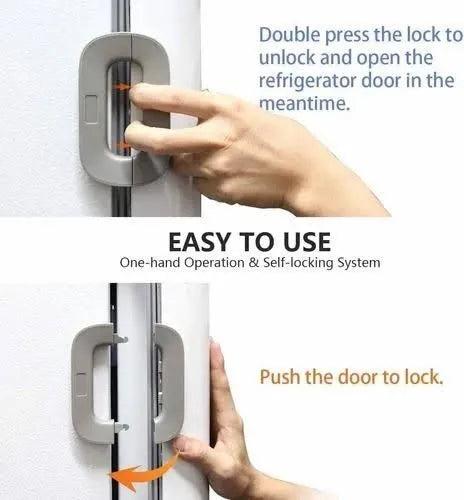 Double press the lock to unlock and open the refrigerator door in the meantime.

EASY TO USE

One-hand Operation & Self-locking System

Push the door to lock.