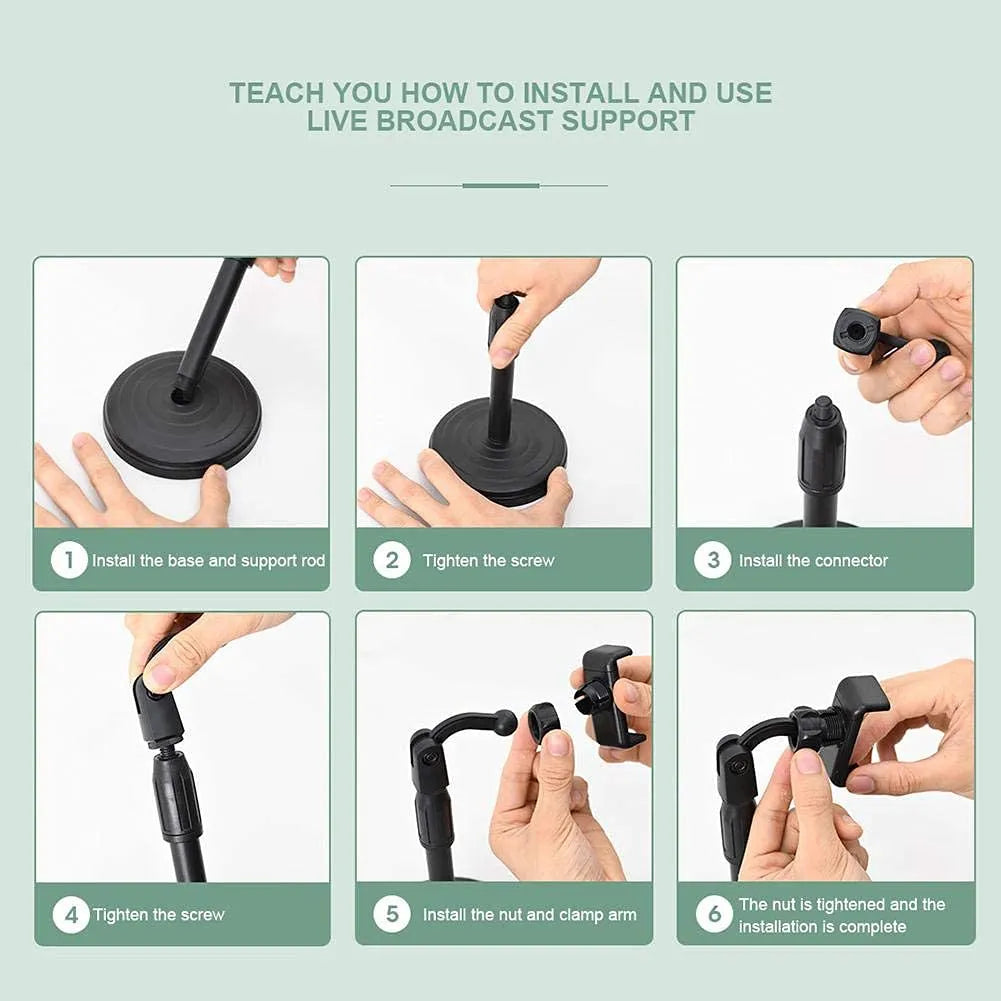 TEACH YOU HOW TO INSTALL AND USE
LIVE BROADCAST SUPPORT

1 Install the base and support rod

2 Tighten the screw

3 Install the connector

4 Tighten the screw

5 Install the nut and clamp arm

6 The nut is tightened and the installation is complete